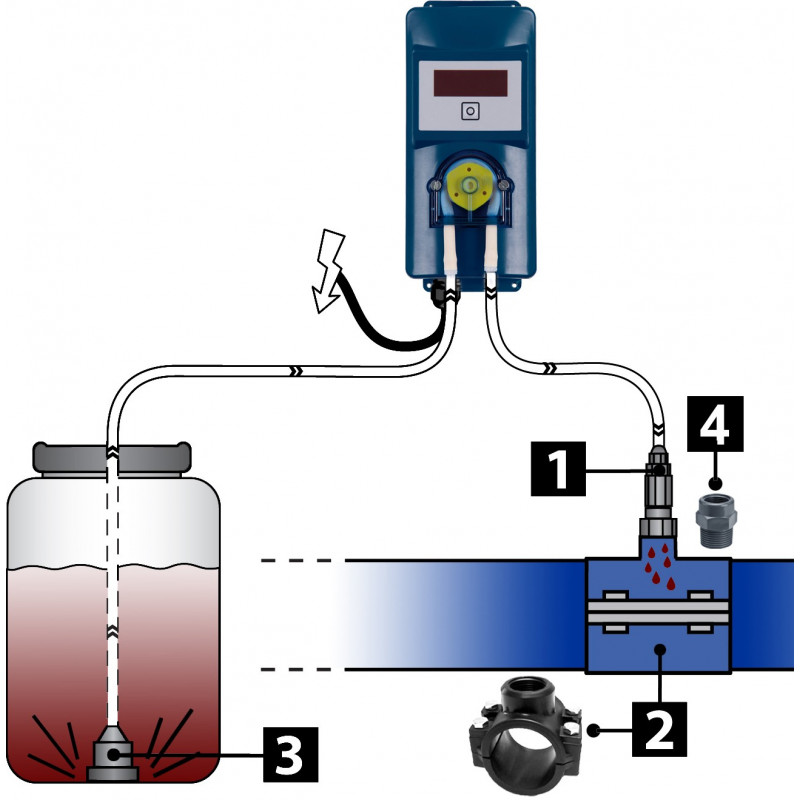 4
1
2
3